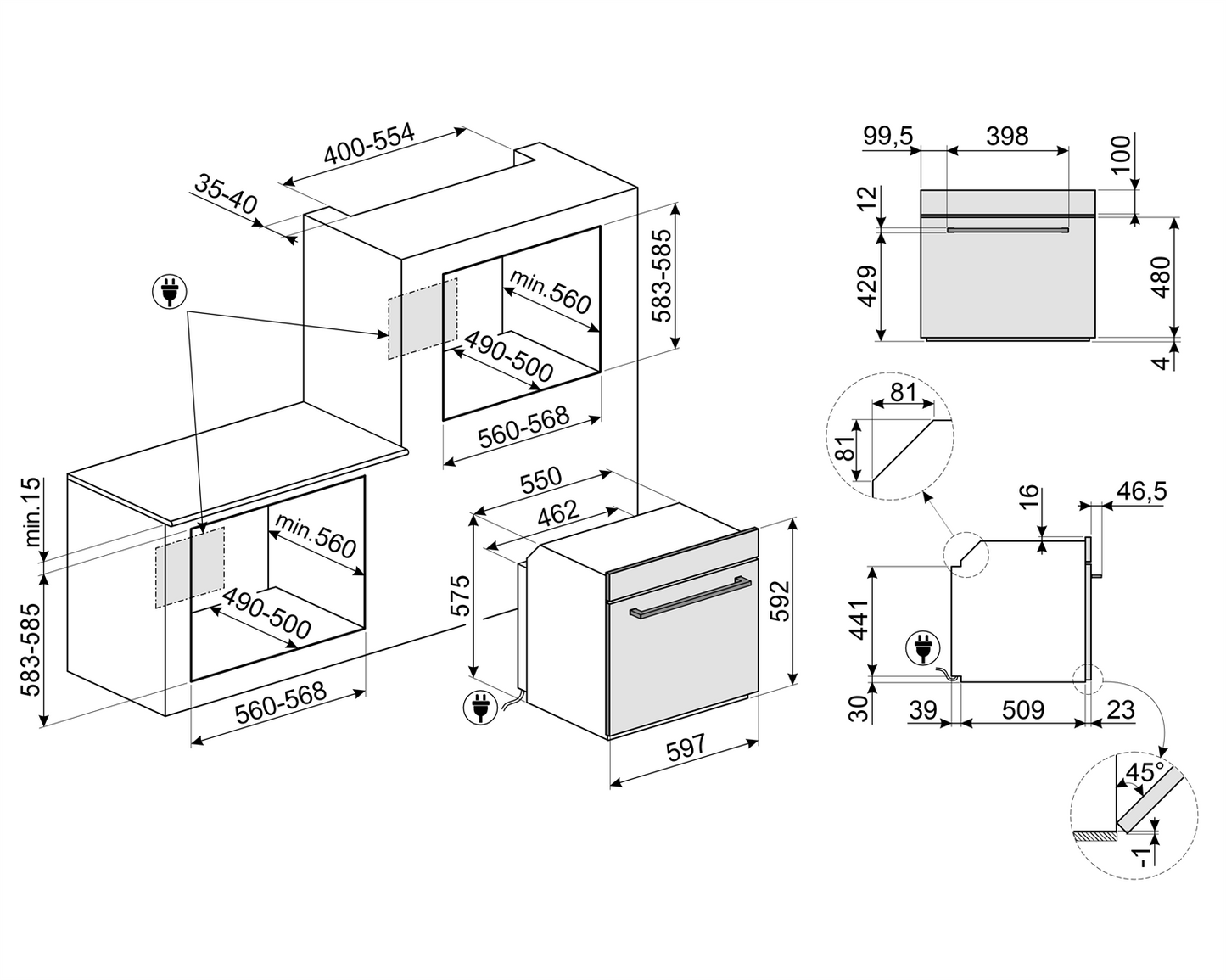 400-554
35-40
583-585
min.560
490-500
560-568
min.15
583-585
min.560
490-500
560-568
550
462
575
592
597
99,5
398
100
12
429
480
4
81
81
16
46,5
441
30
39
509
23
45°
-1